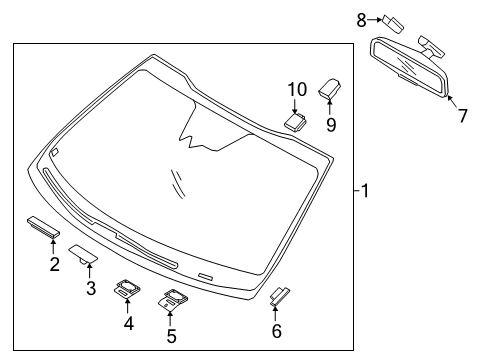 8
10
9
7
1
2
3
4
5
6