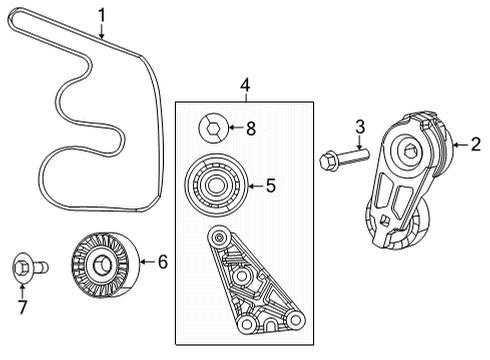 1
4
8
3
2
5
6
7