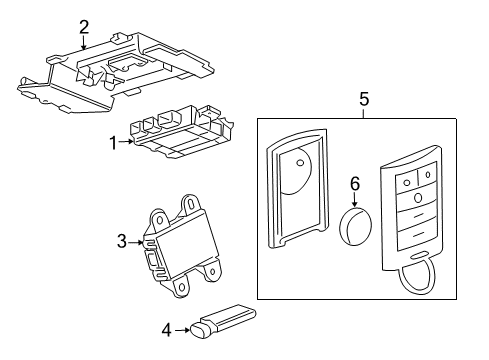 2
1
5
6
3
4