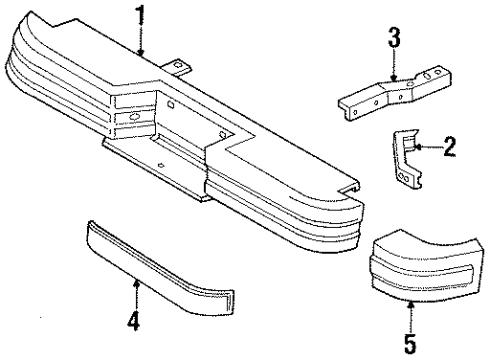 1
3
2
4
5