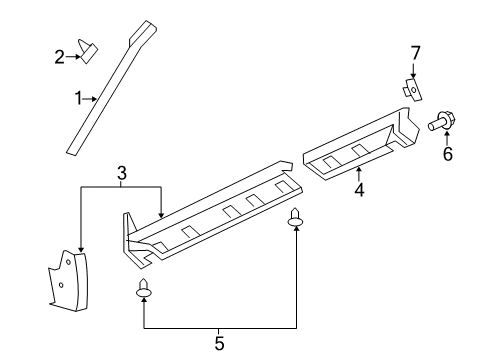 2
1
7
6
3
4
5