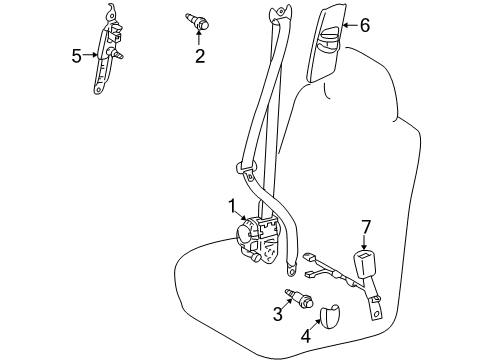 5
2
6
1
7
3
4