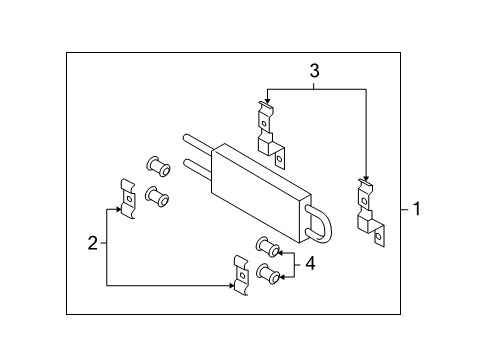 3
1
2
4