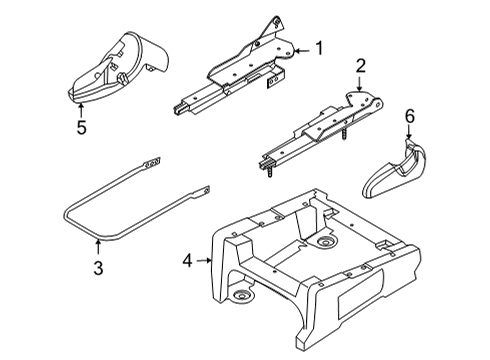 1
2
5
6
3
4