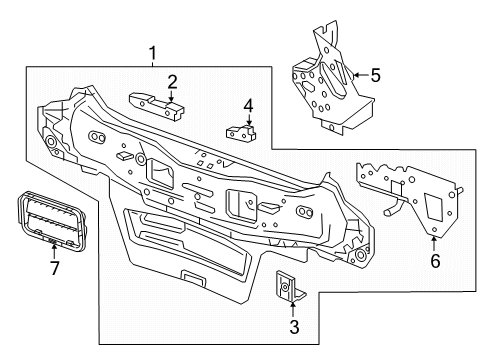 1
2
4
5
6
7
3