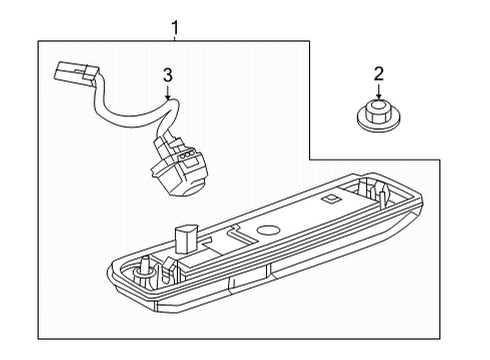 1
3
2