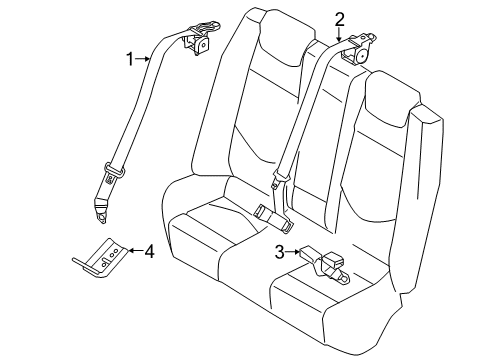 1
2
3
4