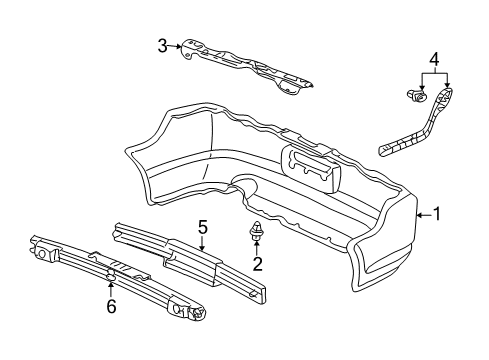 3
4
1
5
2
6