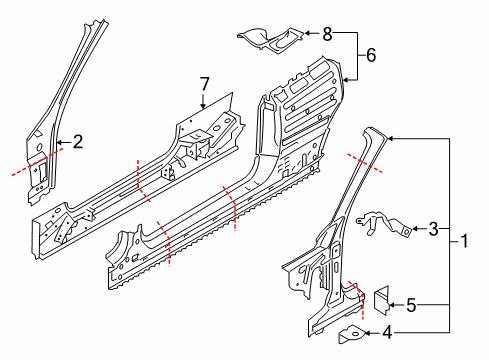 8
6
7
2
3
1
5
4