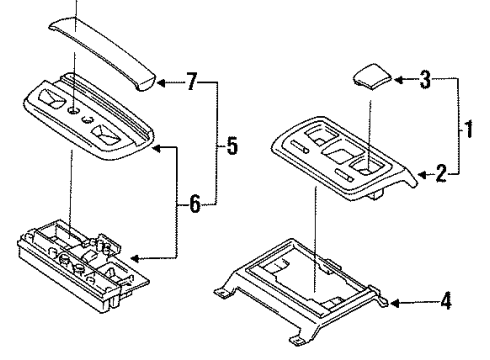 7
5
6
3
1
2
4