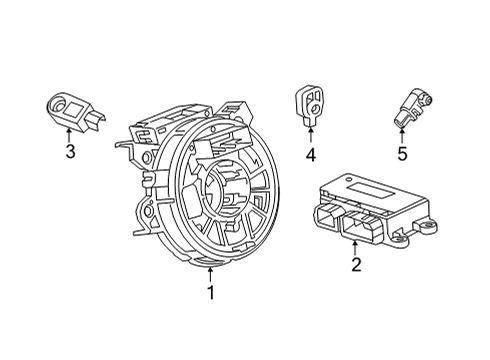 3
4
5
2
1