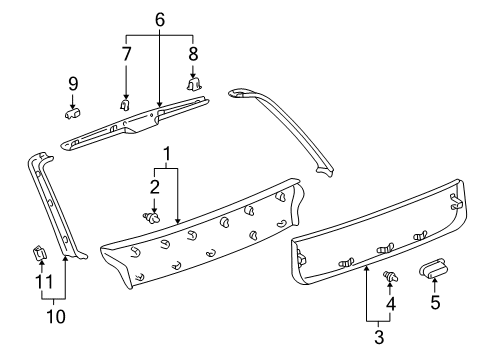 6
7
8
9
1
2
11
10
4
5
3