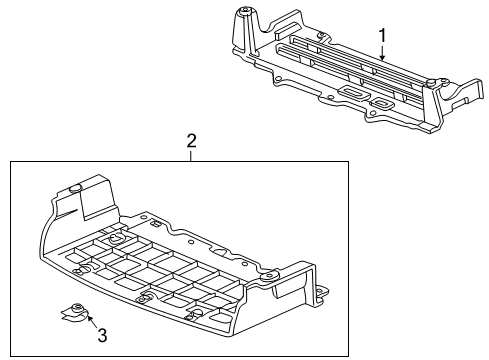 1
2
3