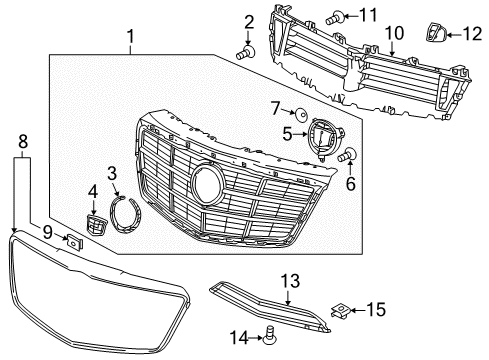 1
2
11
10
12
7
5
6
8
3
4
9
13
15
14