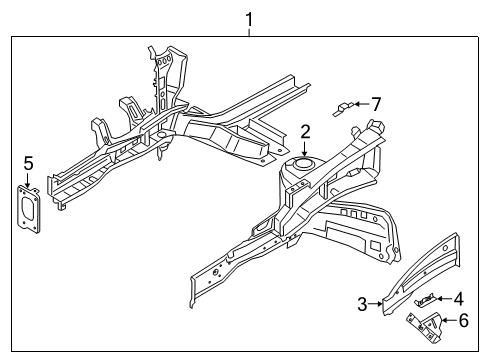 1
7
2
5
3
4
6