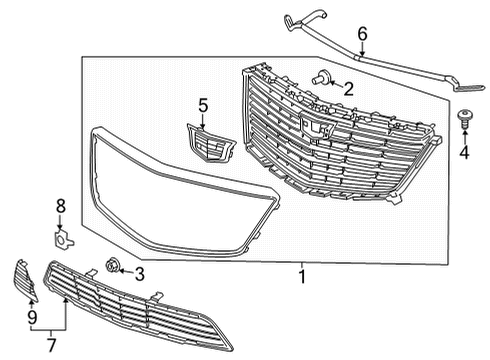 6
2
5
4
8
3
1
9
7