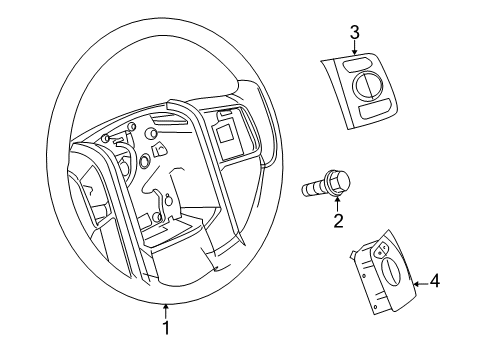 3
2
4
1