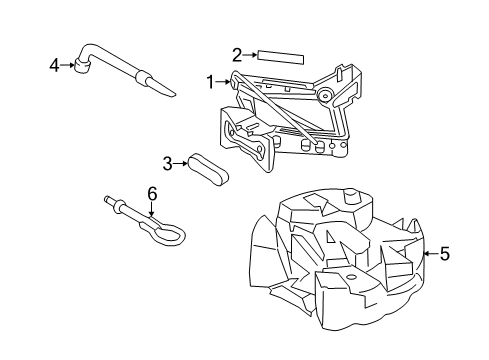 4
2
1
3
6
5