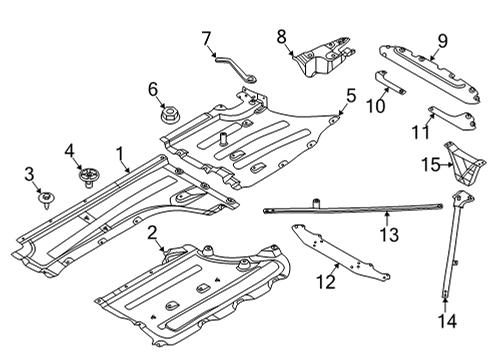 7
8
9
6
5
10
11
4
1
3
15
13
2
12
14