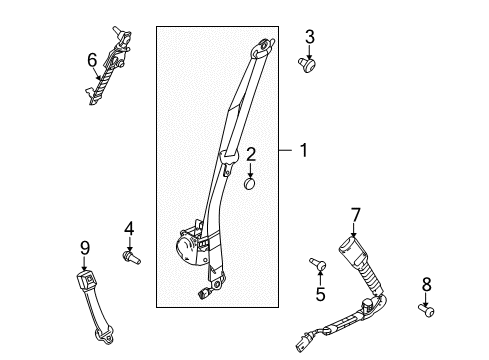 6
3
2
1
4
9
7
5
8