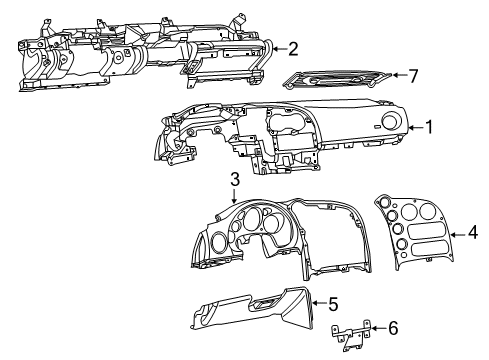 2
7
1
3
4
5
6