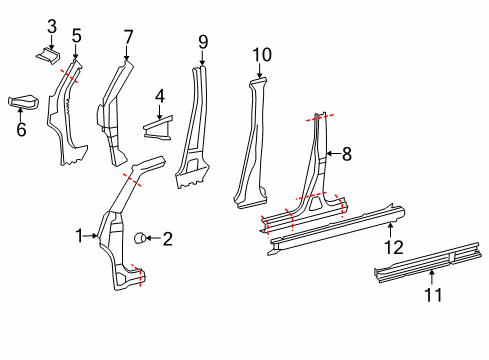 3
5
7
9
10
6
4
8
1
2
12
11