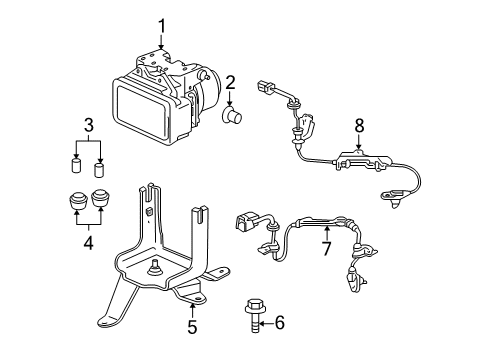 1
2
3
8
4
7
5
6