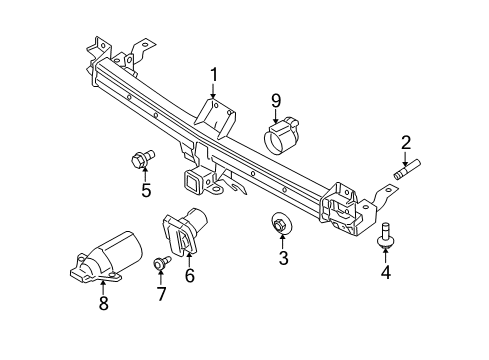 1
9
2
5
3
4
6
7
8