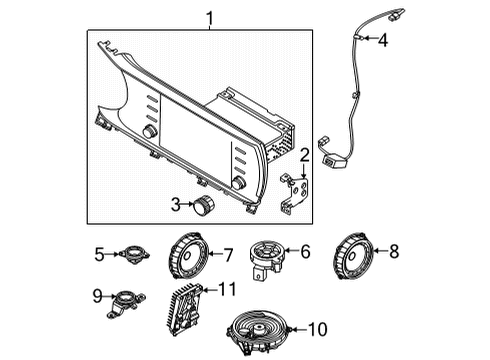 1
4
2
3
5
7
6
8
9
11
10