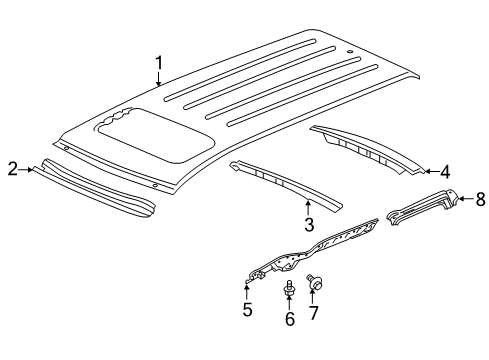 1
2
4
3
8
5
6
7