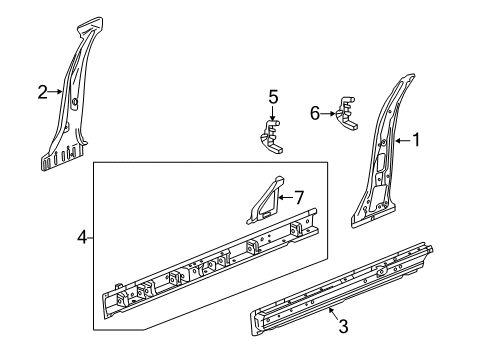 2
5
6
1
7
4
3