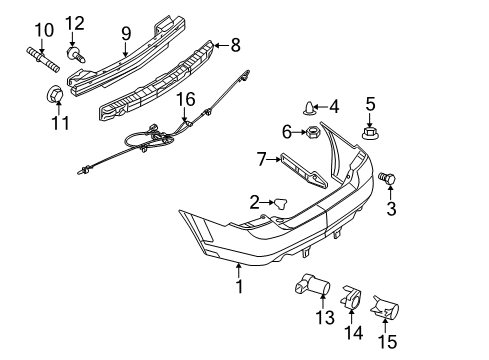 10
12
9
8
11
16
4
5
6
7
3
2
1
13
14
15