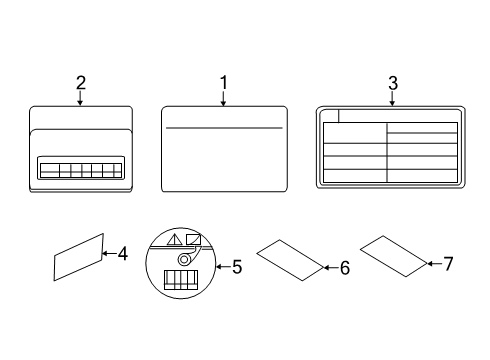 2
1
3
4
5
6
7