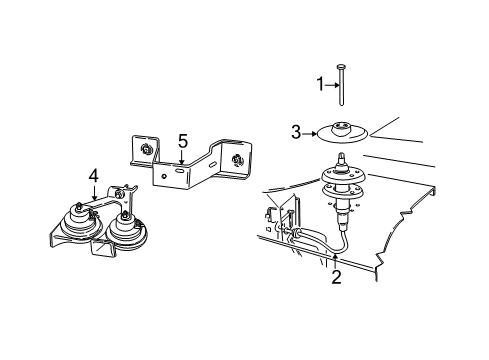 1
3
5
4
2