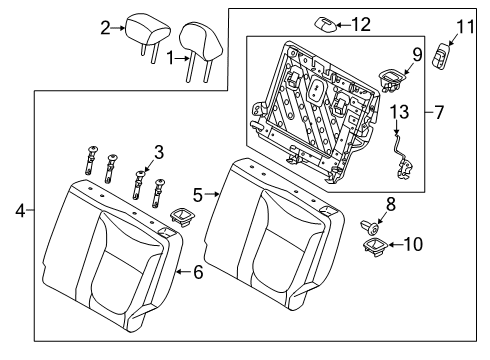 2
1
12
11
9
13
7
3
4
5
8
10
6