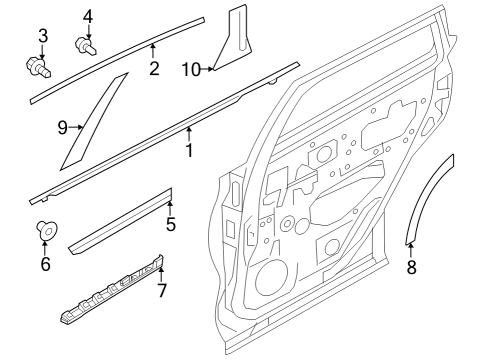 3
4
2
10
9
1
5
6
7
8