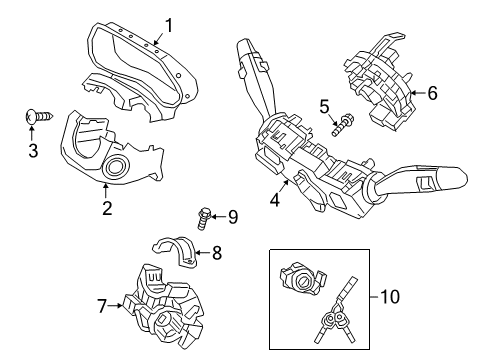 1
6
5
3
2
4
9
8
7
10