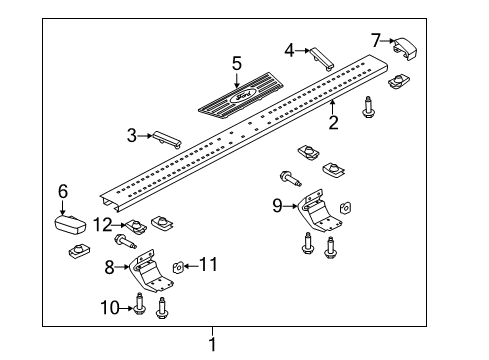 7
4
5
Ford
2
3
6
9
12
8
11
10
1