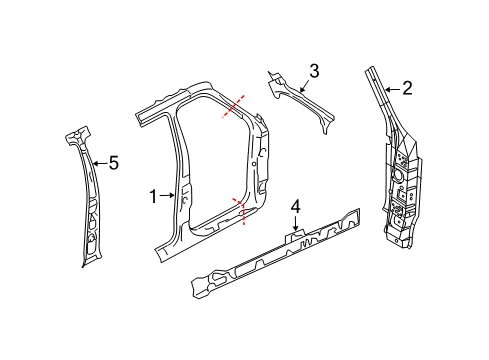 3
2
5
1
4