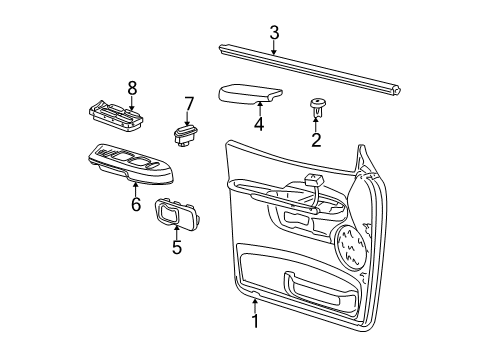 3
8
7
4
2
6
5
1