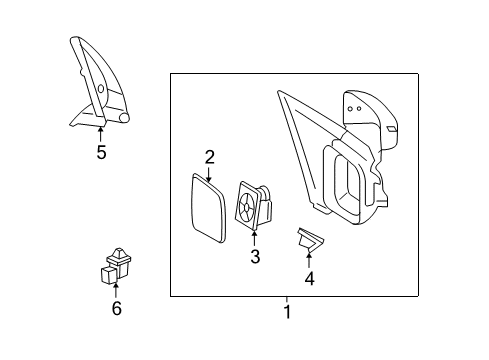 5
2
3
4
6
1