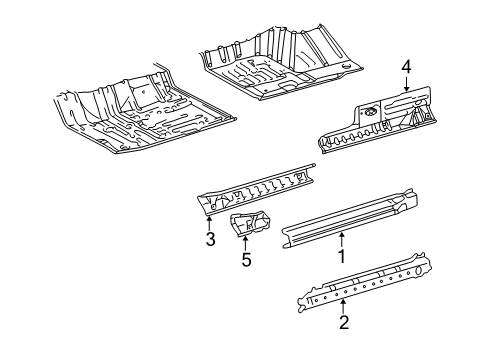 4
3
5
1
2