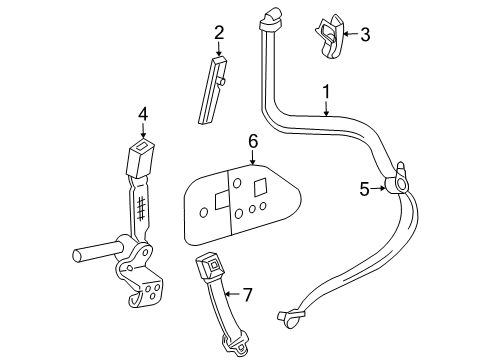 2
3
1
4
6
5
7