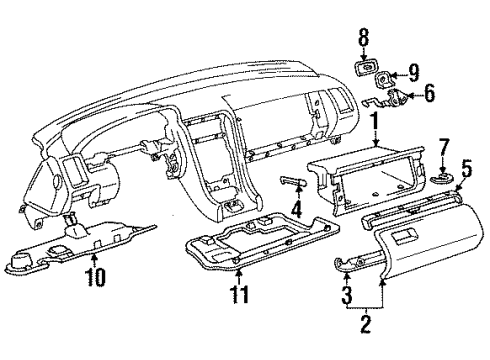 8
9
6
1
7
5
4
10
11
3
2