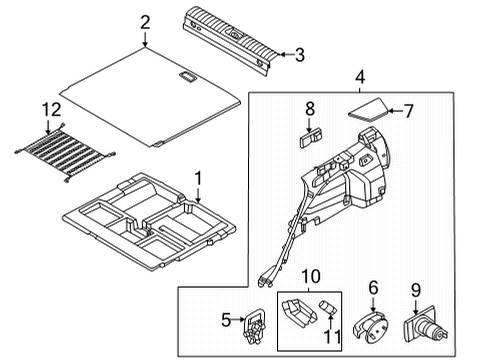 2
3
4
12
8
7
1
10
6
9
5
11