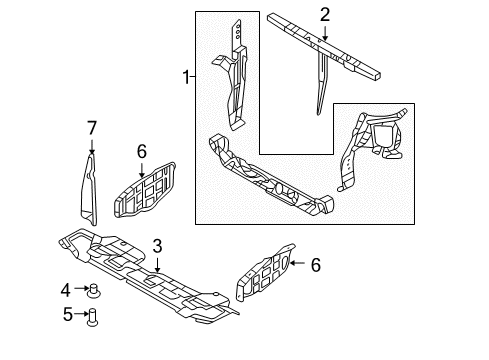 2
1
7
6
3
6
4
5