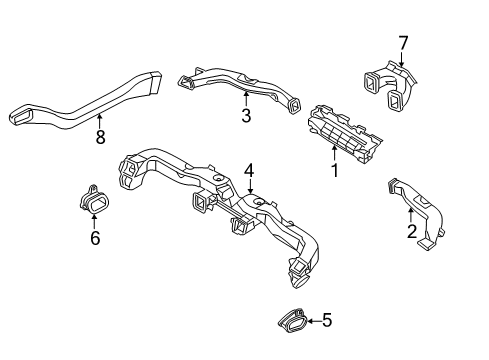 7
3
8
1
4
6
2
5