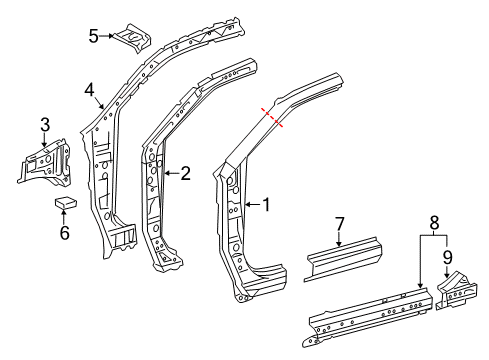 5
4
3
6
2
1
7
8
9