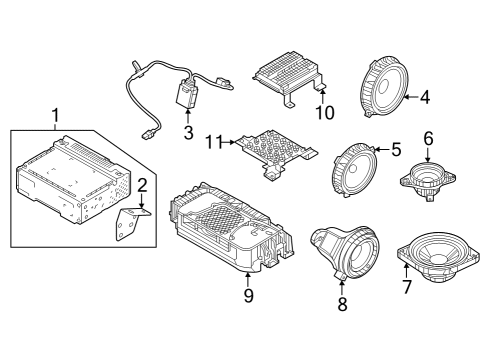 1
2
3
10
4
11
5
6
9
8
7