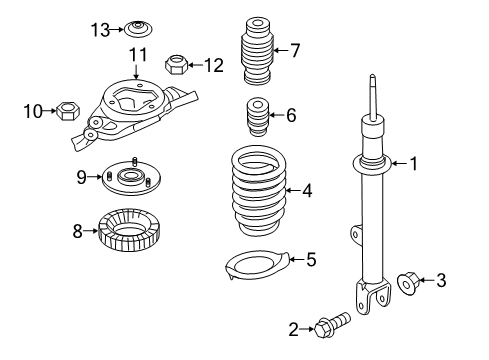 13
11
12
7
10
6
1
9
4
8
5
3
2